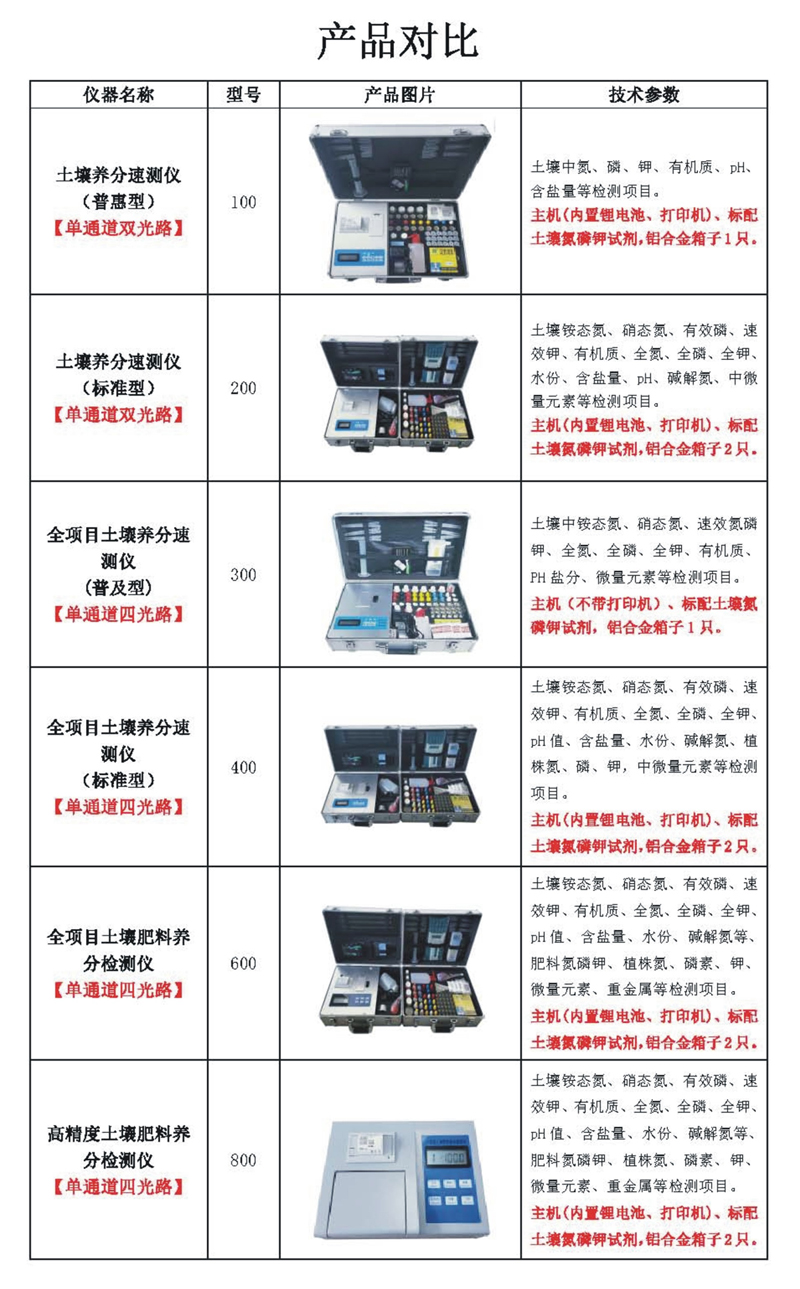 产品对比

| 仪器名称 | 型号 | 产品图片 | 技术参数 |
|---|---|---|---|
| 土壤养分速测仪（普惠型）【单通道双光路】 | 100 | | 土壤中氮、磷、钾、有机质、pH、含盐量等检测项目。主机(内置锂电池、打印机)、标配土壤氮磷钾试剂,铝合金箱子1只。 |
| 土壤养分速测仪（标准型）【单通道双光路】 | 200 | | 土壤铵态氮、硝态氮、有效磷、速效钾、有机质、全氮、全磷、全钾、水份、含盐量、pH、碱解氮、中微量元素等检测项目。主机(内置锂电池、打印机)、标配土壤氮磷钾试剂,铝合金箱子2只。 |
| 全项目土壤养分速测仪（普及型）【单通道四光路】 | 300 | | 土壤中铵态氮、硝态氮、速效氮磷钾、全氮、全磷、全钾、有机质、PH盐分、微量元素等检测项目。主机（不带打印机）、标配土壤氮磷钾试剂，铝合金箱子1只。 |
| 全项目土壤养分速测仪（标准型）【单通道四光路】 | 400 | | 土壤铵态氮、硝态氮、有效磷、速效钾、有机质、全氮、全磷、全钾、pH值、含盐量、水份、碱解氮、植株氮、磷、钾，中微量元素等检测项目。主机(内置锂电池、打印机)、标配土壤氮磷钾试剂,铝合金箱子2只。 |
| 全项目土壤肥料养分检测仪【单通道四光路】 | 600 | | 土壤铵态氮、硝态氮、有效磷、速效钾、有机质、全氮、全磷、全钾、pH值、含盐量、水份、碱解氮等、肥料氮磷钾、植株氮、磷素、钾、微量元素、重金属等检测项目。主机(内置锂电池、打印机)、标配土壤氮磷钾试剂,铝合金箱子2只。 |
| 高精度土壤肥料养分检测仪【单通道四光路】 | 800 | | 土壤铵态氮、硝态氮、有效磷、速效钾、有机质、全氮、全磷、全钾、pH值、含盐量、水份、碱解氮等、肥料氮磷钾、植株氮、磷素、钾、微量元素、重金属等检测项目。主机(内置锂电池、打印机)、标配土壤氮磷钾试剂,铝合金箱子2只。 |